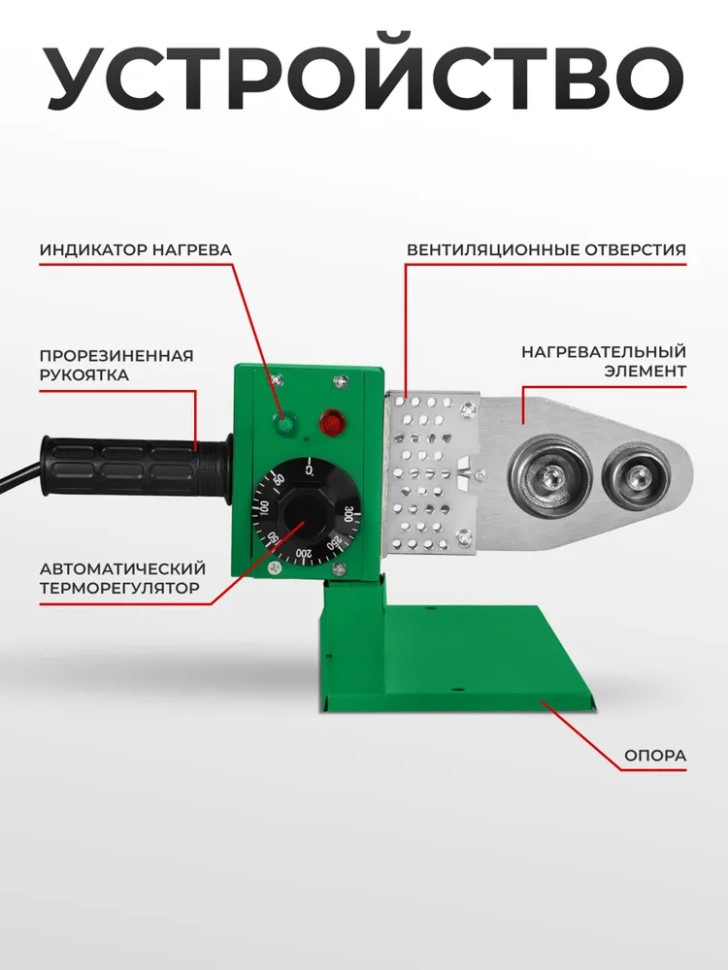 УСТРОЙСТВО

ИНДИКАТОР НАГРЕВА

ВЕНТИЛЯЦИОННЫЕ ОТВЕРСТИЯ

ПРОРЕЗИНЕННАЯ РУКОЯТКА

НАГРЕВАТЕЛЬНЫЙ ЭЛЕМЕНТ

0
50
100
150
200
250
300

АВТОМАТИЧЕСКИЙ ТЕРМОРЕГУЛЯТОР

ОПОРА